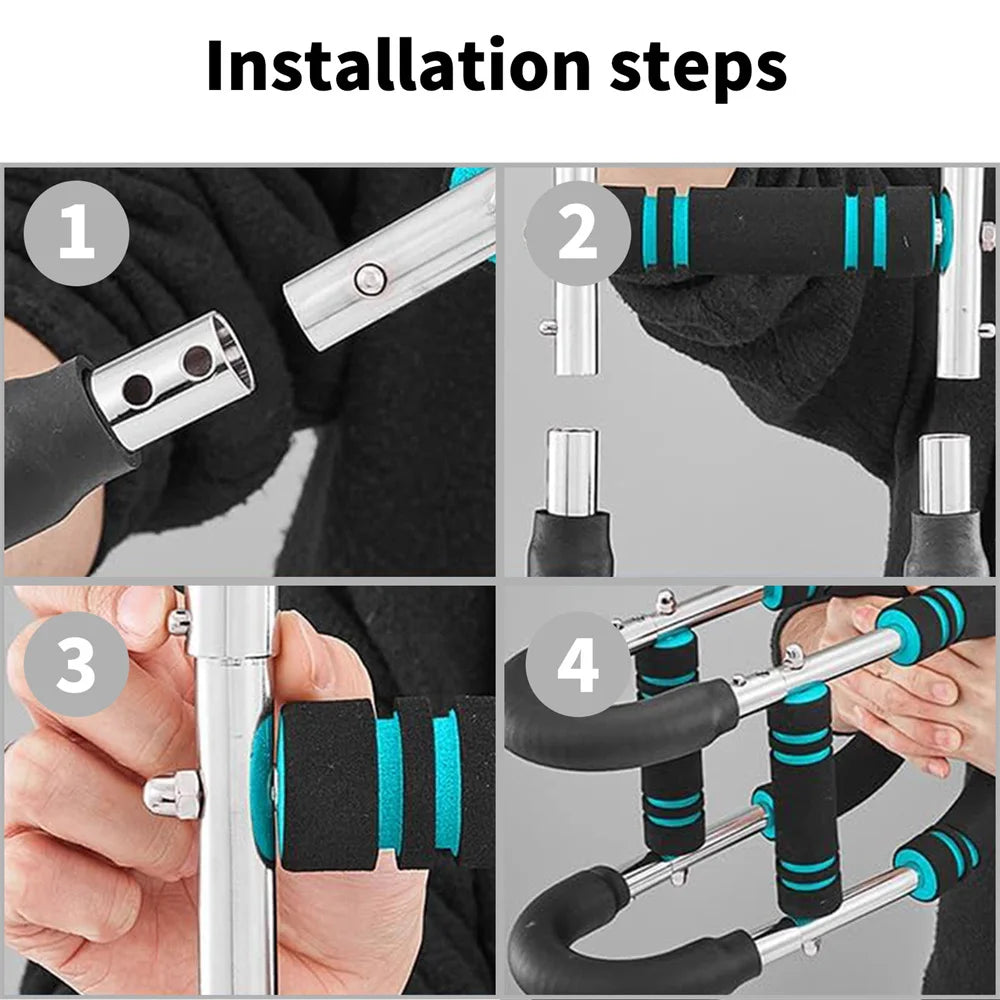 Installation steps

1

2

3

4