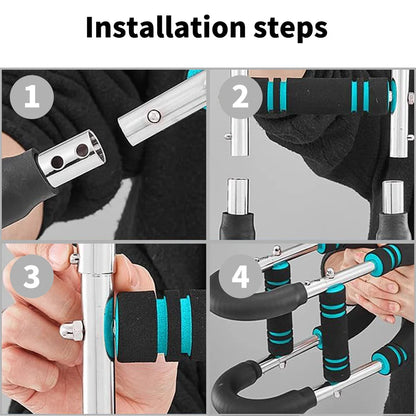 Installation steps

1

2

3

4